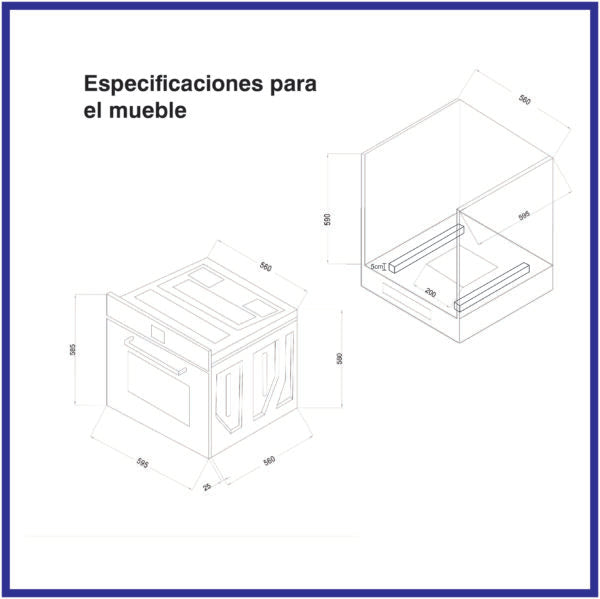 Especificaciones para el mueble

560

590

595

5cm

200

560

585

580

595

560

25